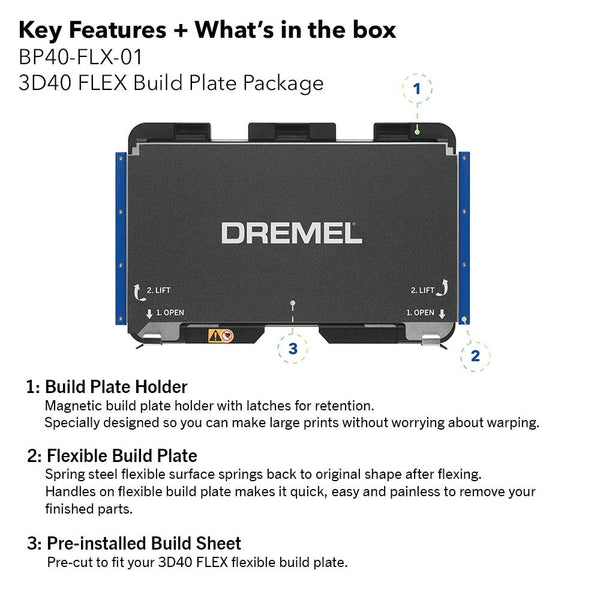 Key Features + What's in the box
BP40-FLX-01
3D40 FLEX Build Plate Package

1

DREMEL

2. LIFT
1. OPEN

2. LIFT
1. OPEN

3

2

1: Build Plate Holder
Magnetic build plate holder with latches for retention.
Specially designed so you can make large prints without worrying about warping.

2: Flexible Build Plate
Spring steel flexible surface springs back to original shape after flexing.
Handles on flexible build plate makes it quick, easy and painless to remove your finished parts.

3: Pre-installed Build Sheet
Pre-cut to fit your 3D40 FLEX flexible build plate.